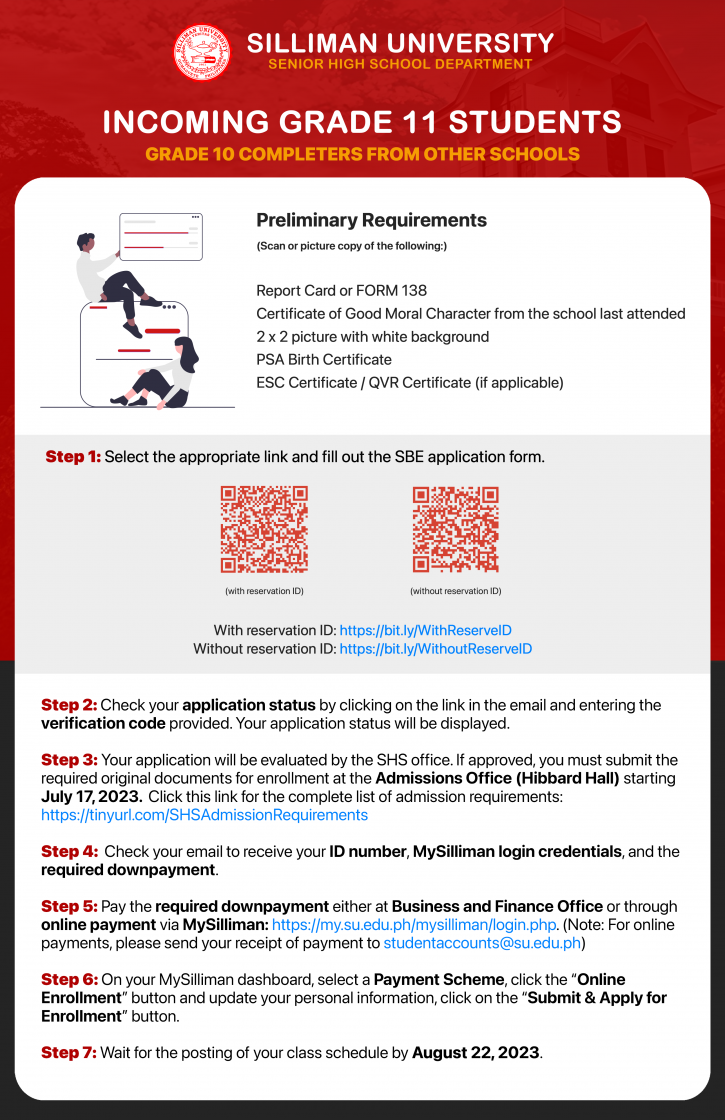 SILLIMAN UNIVERSITY
SENIOR HIGH SCHOOL DEPARTMENT

INCOMING GRADE 11 STUDENTS
GRADE 10 COMPLETERS FROM OTHER SCHOOLS

Preliminary Requirements
(Scan or picture copy of the following:)

Report Card or FORM 138
Certificate of Good Moral Character from the school last attended
2 x 2 picture with white background
PSA Birth Certificate
ESC Certificate / QVR Certificate (if applicable)

Step 1: Select the appropriate link and fill out the SBE application form.

(with reservation ID)
(without reservation ID)

With reservation ID: https://bit.ly/WithReserveID
Without reservation ID: https://bit.ly/WithoutReserveID

Step 2: Check your application status by clicking on the link in the email and entering the verification code provided. Your application status will be displayed.

Step 3: Your application will be evaluated by the SHS office. If approved, you must submit the required original documents for enrollment at the Admissions Office (Hibbard Hall) starting July 17, 2023. Click this link for the complete list of admission requirements: https://tinyurl.com/SHSAdmissionRequirements

Step 4: Check your email to receive your ID number, MySilliman login credentials, and the required downpayment.

Step 5: Pay the required downpayment either at Business and Finance Office or through online payment via MySilliman: https://my.su.edu.ph/mysilliman/login.php. (Note: For online payments, please send your receipt of payment to studentaccounts@su.edu.ph)

Step 6: On your MySilliman dashboard, select a Payment Scheme, click the "Online Enrollment" button and update your personal information, click on the "Submit & Apply for Enrollment" button.

Step 7: Wait for the posting of your class schedule by August 22, 2023.